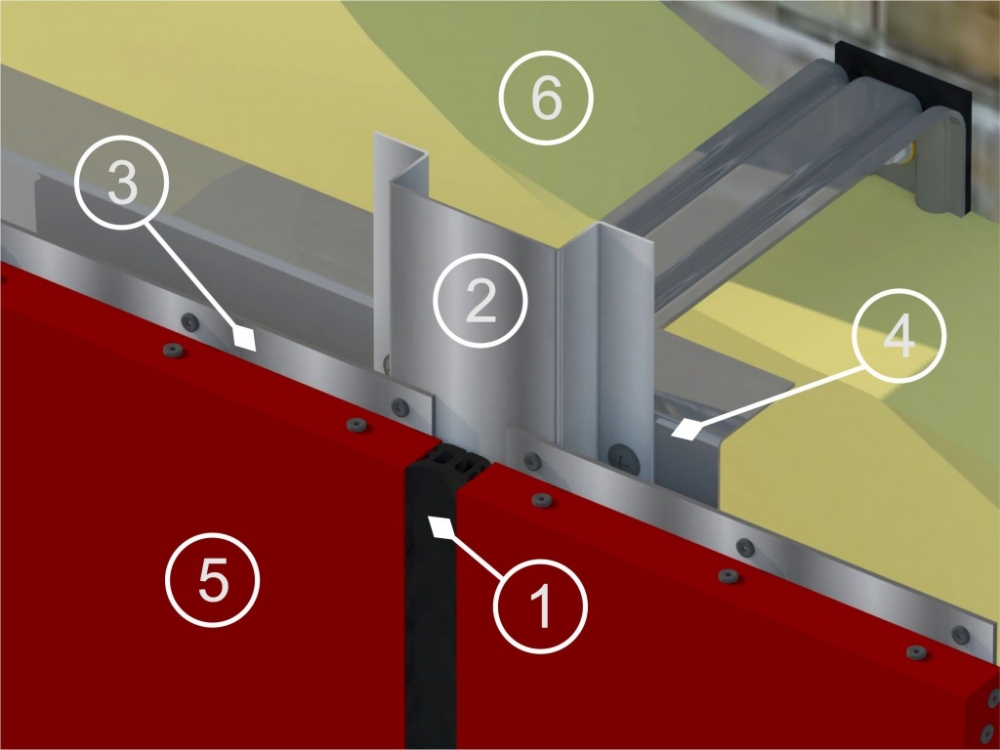 6
3
2
4
5
1